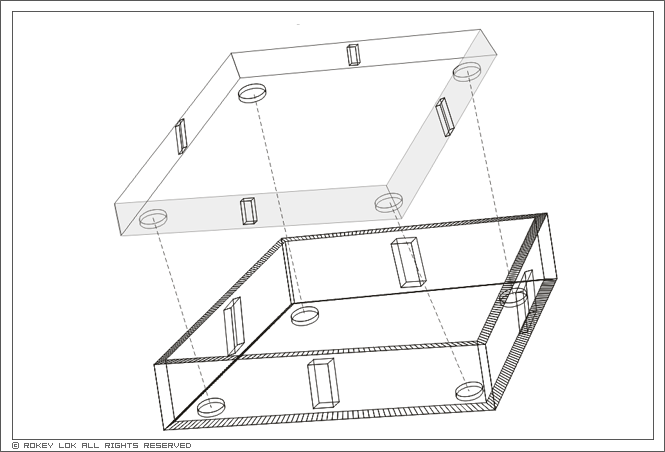 © ROKEY LOK ALL RIGHTS RESERVED