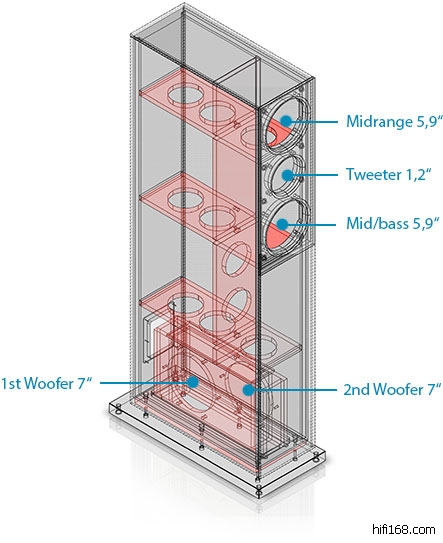 Midrange 5,9"

Tweeter 1,2"

Mid/bass 5,9"

1st Woofer 7"

2nd Woofer 7"

hifi168.com