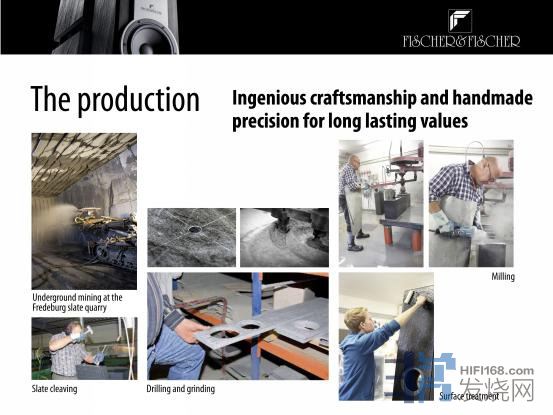 FISCHER&FISCHER

The production

Ingenious craftsmanship and handmade precision for long lasting values

Underground mining at the Fredeburg slate quarry

Slate cleaving

Drilling and grinding

Milling

Surface treatment

HIFI168.com
发烧网