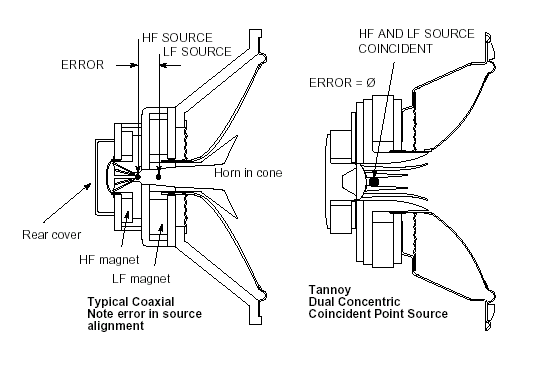 HF SOURCE
LF SOURCE
ERROR
Horn in cone
Rear cover
HF magnet
LF magnet
Typical Coaxial
Note error in source alignment

HF AND LF SOURCE COINCIDENT
ERROR = Ø
Tannoy
Dual Concentric
Coincident Point Source