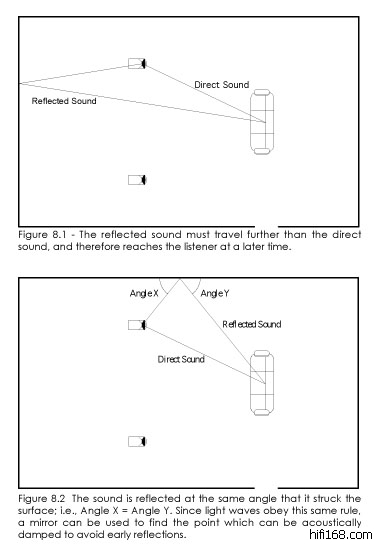 Direct Sound

Reflected Sound

Figure 8.1 - The reflected sound must travel further than the direct sound, and therefore reaches the listener at a later time.

Angle X

Angle Y

Reflected Sound

Direct Sound

Figure 8.2 The sound is reflected at the same angle that it struck the surface; i.e., Angle X = Angle Y. Since light waves obey this same rule, a mirror can be used to find the point which can be acoustically damped to avoid early reflections.

hifi168.com